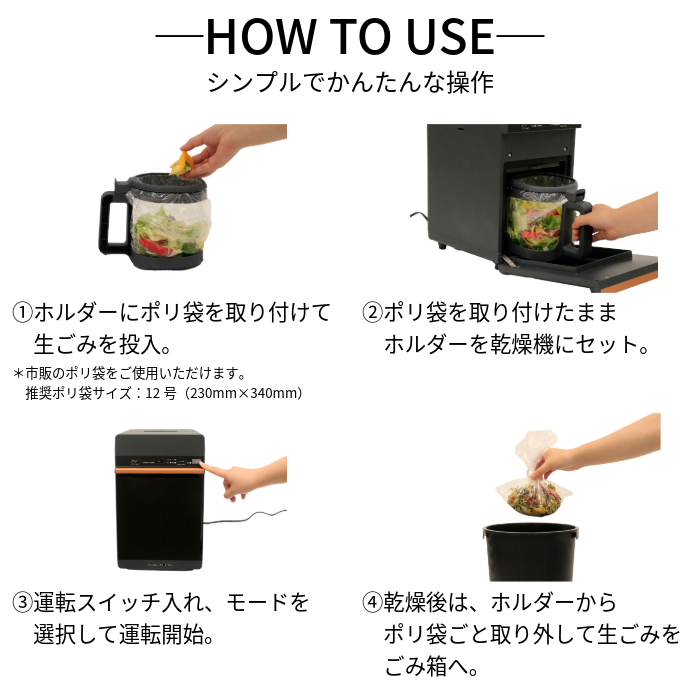 —HOW TO USE—
シンプルでかんたんな操作

①ホルダーにポリ袋を取り付けて生ごみを投入。
＊市販のポリ袋をご使用いただけます。
推奨ポリ袋サイズ：12 号（230mm×340mm）

②ポリ袋を取り付けたままホルダーを乾燥機にセット。

③運転スイッチ入れ、モードを選択して運転開始。

④乾燥後は、ホルダーからポリ袋ごと取り外して生ごみをごみ箱へ。