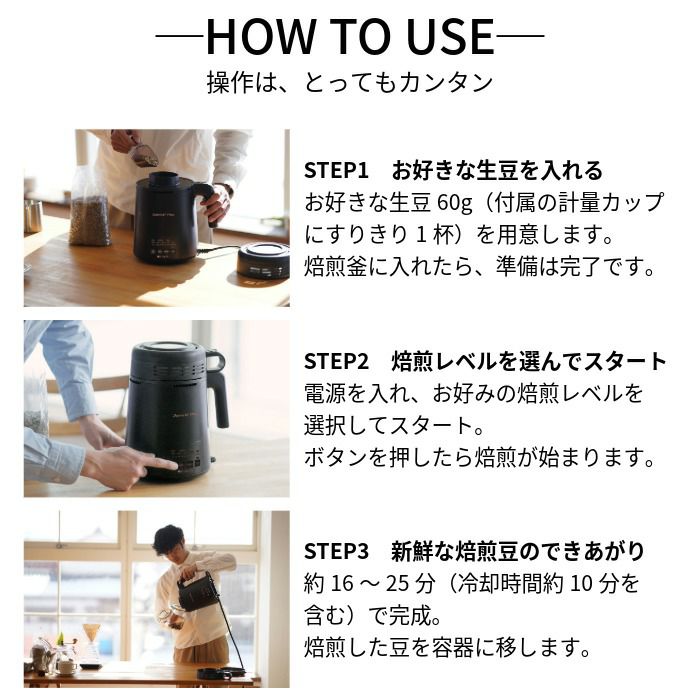 —HOW TO USE—
操作は、とってもカンタン

STEP1　お好きな生豆を入れる
お好きな生豆 60g（付属の計量カップにすりきり 1 杯）を用意します。
焙煎釜に入れたら、準備は完了です。

STEP2　焙煎レベルを選んでスタート
電源を入れ、お好みの焙煎レベルを選択してスタート。
ボタンを押したら焙煎が始まります。

STEP3　新鮮な焙煎豆のできあがり
約 16 ～ 25 分（冷却時間約 10 分を含む）で完成。
焙煎した豆を容器に移します。